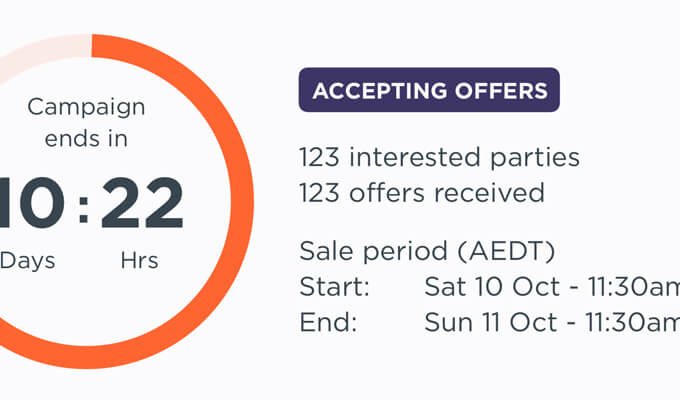 Campaign ends in

10 : 22

Days Hrs

ACCEPTING OFFERS

123 interested parties
123 offers received

Sale period (AEDT)
Start: Sat 10 Oct - 11:30am
End: Sun 11 Oct - 11:30am